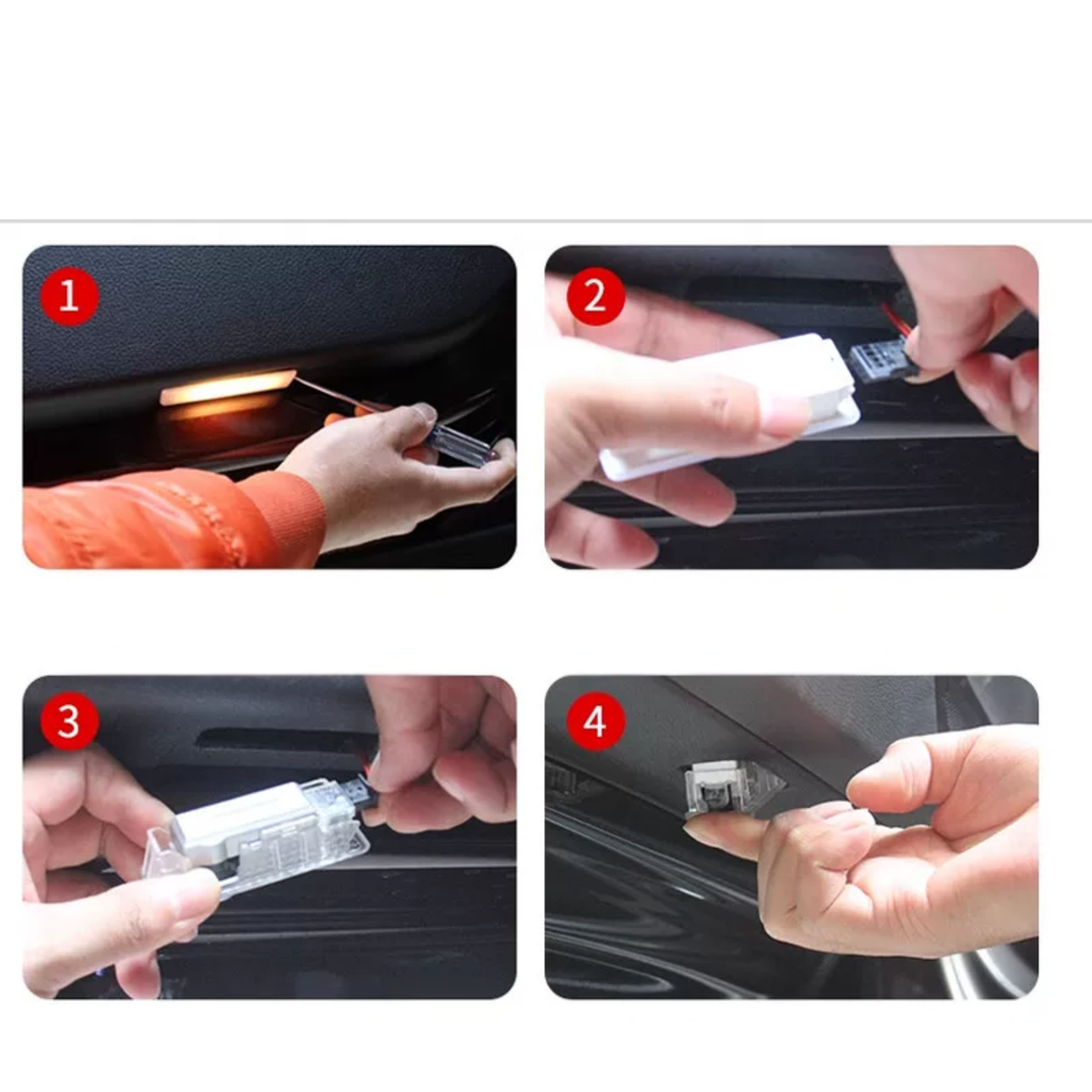 1

2

3

4